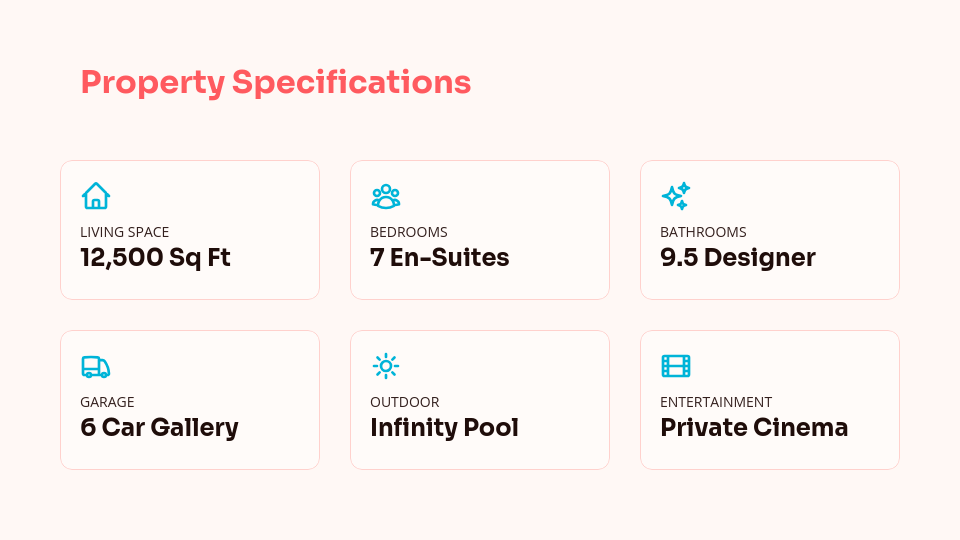 Property Specifications

LIVING SPACE
12,500 Sq Ft

BEDROOMS
7 En-Suites

BATHROOMS
9.5 Designer

GARAGE
6 Car Gallery

OUTDOOR
Infinity Pool

ENTERTAINMENT
Private Cinema