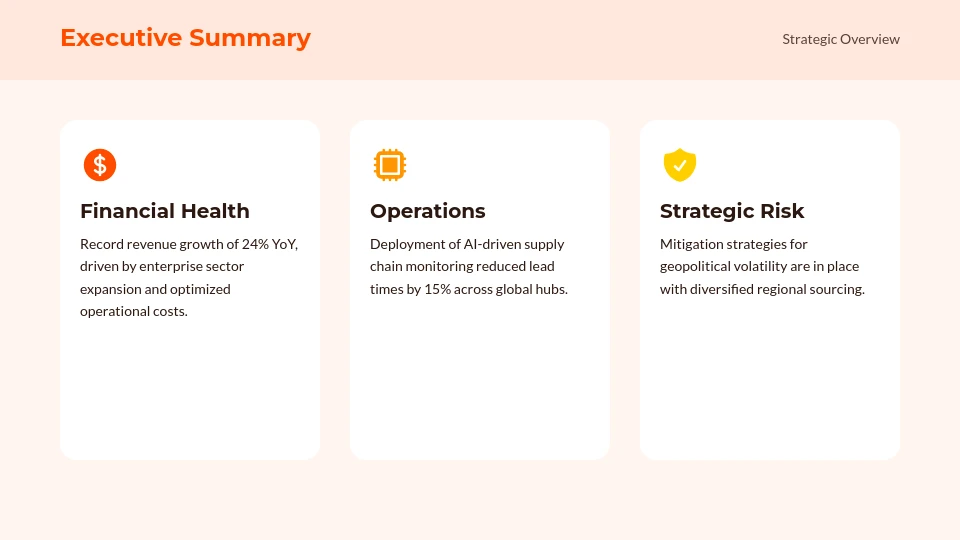 Executive Summary

Strategic Overview

Financial Health

Record revenue growth of 24% YoY, driven by enterprise sector expansion and optimized operational costs.

Operations

Deployment of AI-driven supply chain monitoring reduced lead times by 15% across global hubs.

Strategic Risk

Mitigation strategies for geopolitical volatility are in place with diversified regional sourcing.