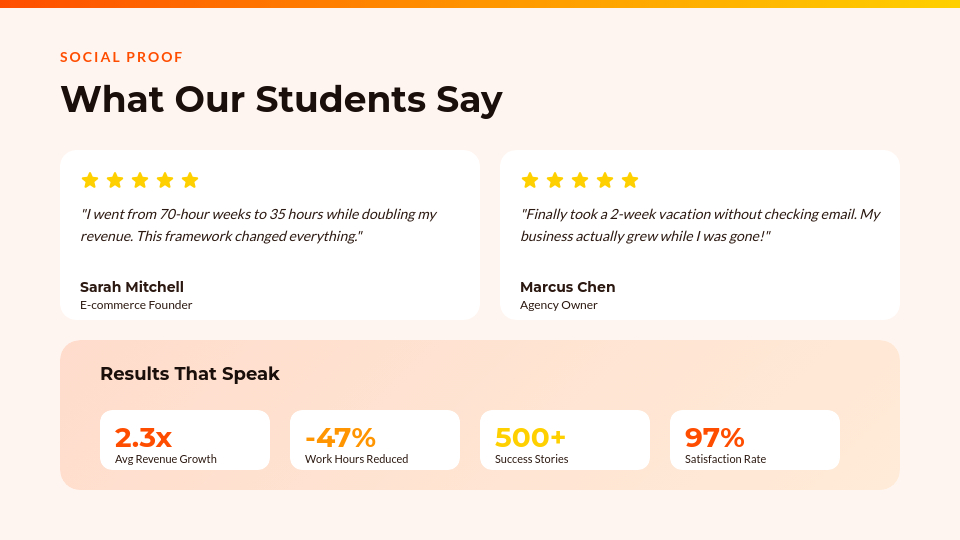 SOCIAL PROOF

What Our Students Say

"I went from 70-hour weeks to 35 hours while doubling my revenue. This framework changed everything."

Sarah Mitchell
E-commerce Founder

"Finally took a 2-week vacation without checking email. My business actually grew while I was gone!"

Marcus Chen
Agency Owner

Results That Speak

2.3x
Avg Revenue Growth

-47%
Work Hours Reduced

500+
Success Stories

97%
Satisfaction Rate