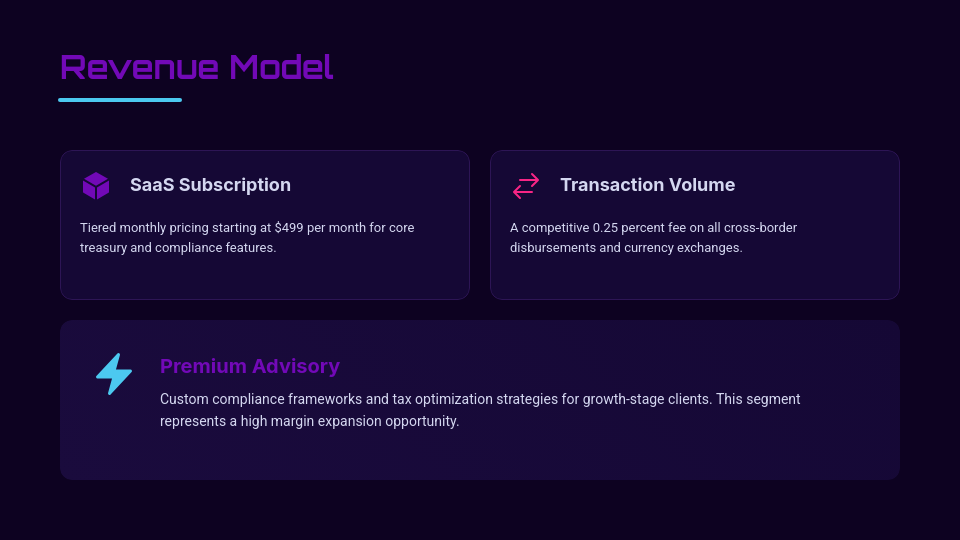 Revenue Model

SaaS Subscription

Tiered monthly pricing starting at $499 per month for core treasury and compliance features.

Transaction Volume

A competitive 0.25 percent fee on all cross-border disbursements and currency exchanges.

Premium Advisory

Custom compliance frameworks and tax optimization strategies for growth-stage clients. This segment represents a high margin expansion opportunity.